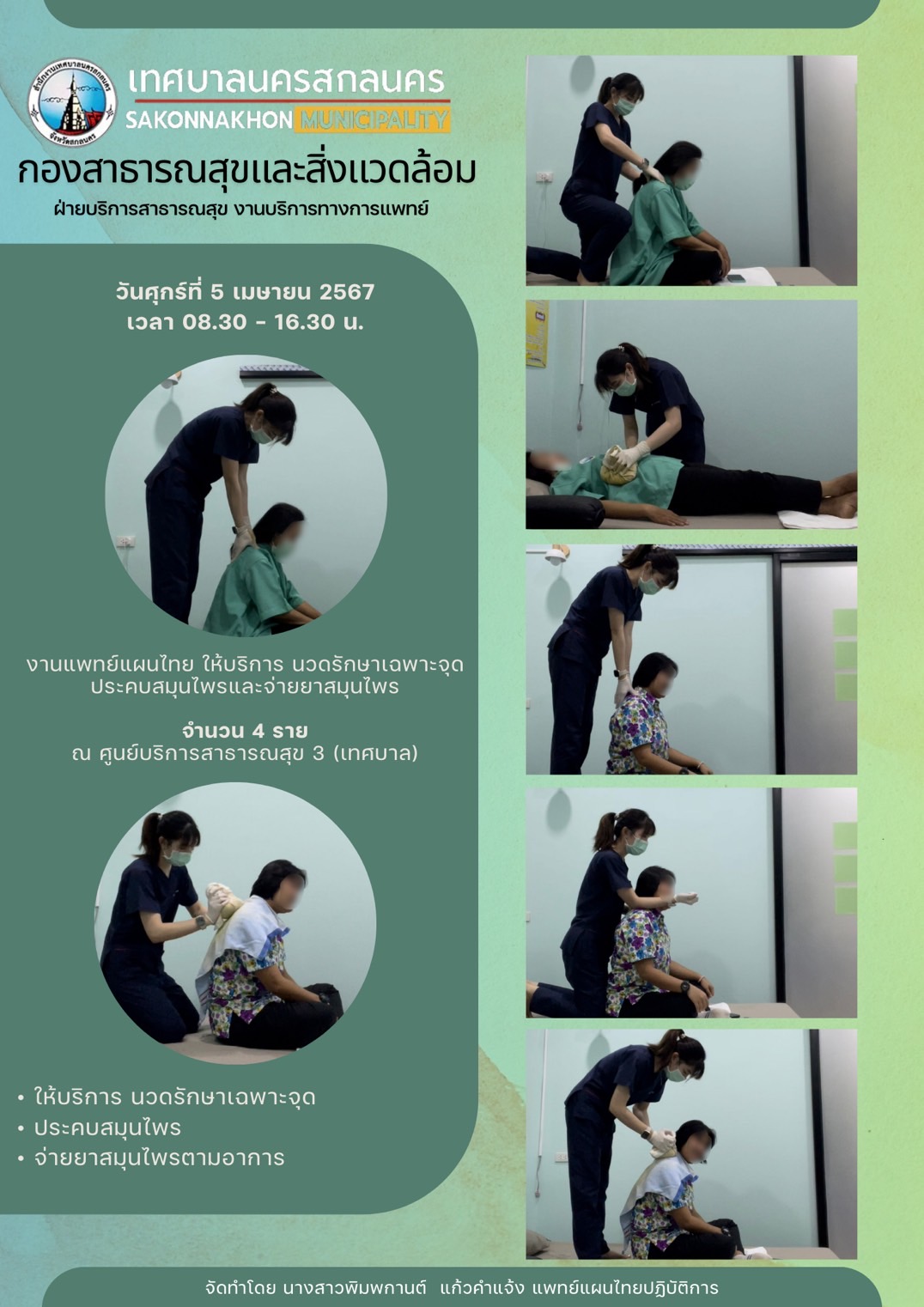 สำนักงานเทศบาลนครสกลนคร
จังหวัดสกลนคร

เทศบาลนครสกลนคร
SAKONNAKHON MUNICIPALITY

กองสาธารณสุขและสิ่งแวดล้อม
ฝ่ายบริการสาธารณสุข งานบริการทางการแพทย์

วันศุกร์ที่ 5 เมษายน 2567
เวลา 08.30 - 16.30 น.

งานแพทย์แผนไทย ให้บริการ นวดรักษาเฉพาะจุด ประคบสมุนไพรและจ่ายยาสมุนไพร

จำนวน 4 ราย
ณ ศูนย์บริการสาธารณสุข 3 (เทศบาล)

• ให้บริการ นวดรักษาเฉพาะจุด
• ประคบสมุนไพร
• จ่ายยาสมุนไพรตามอาการ

จัดทำโดย นางสาวพิมพกานต์ แก้วคำแจ้ง แพทย์แผนไทยปฏิบัติการ